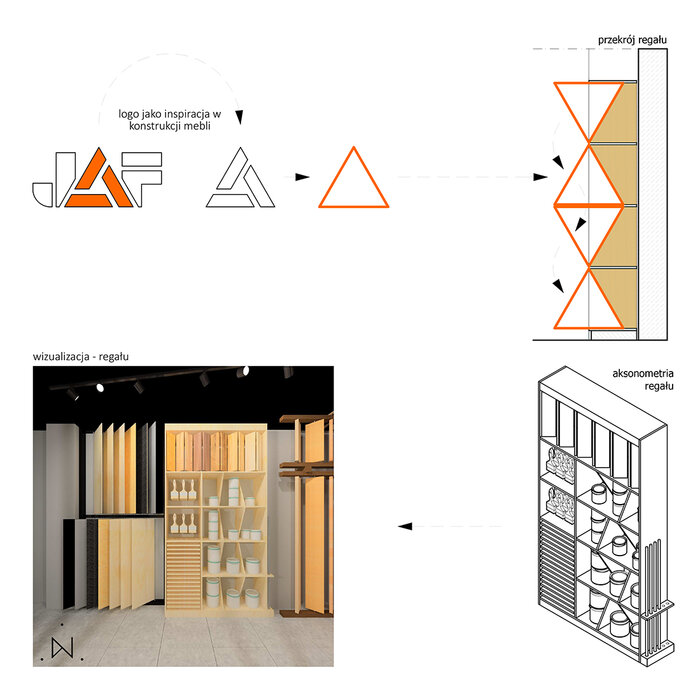 przekrój regału

logo jako inspiracja w konstrukcji mebli

JAF

wizualizacja - regału

aksonometria regału