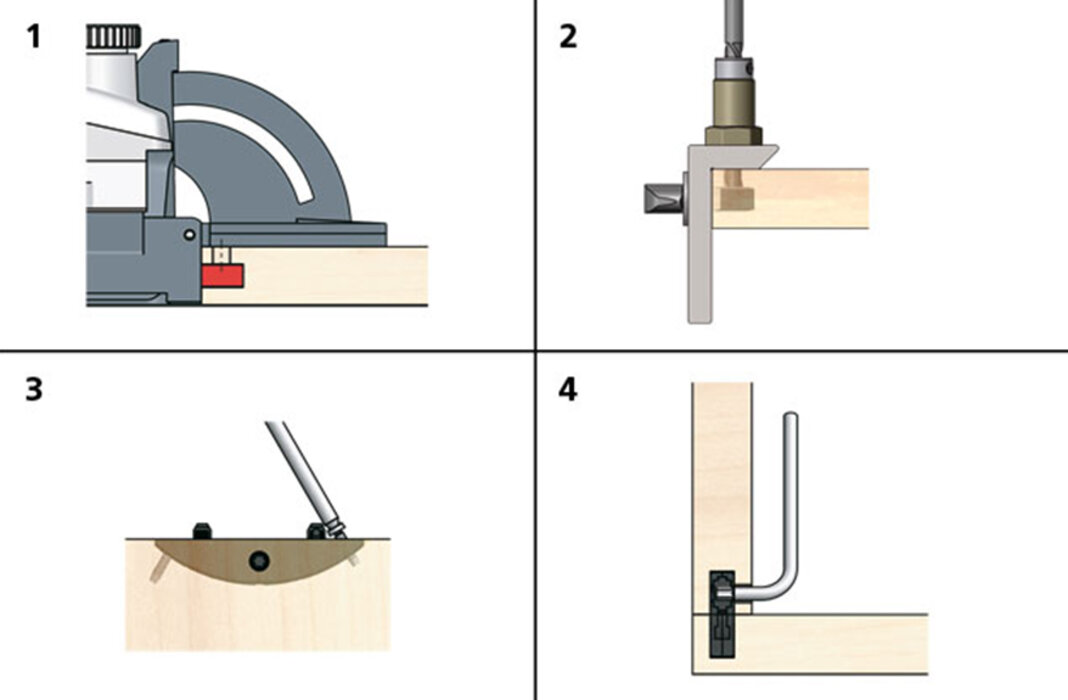 1

2

3

4