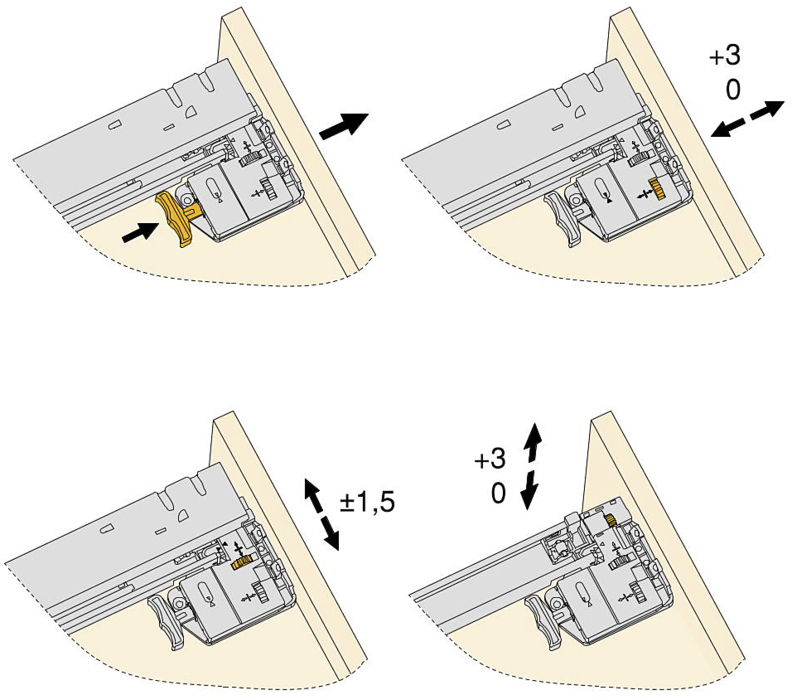 +3
0

±1,5

+3
0